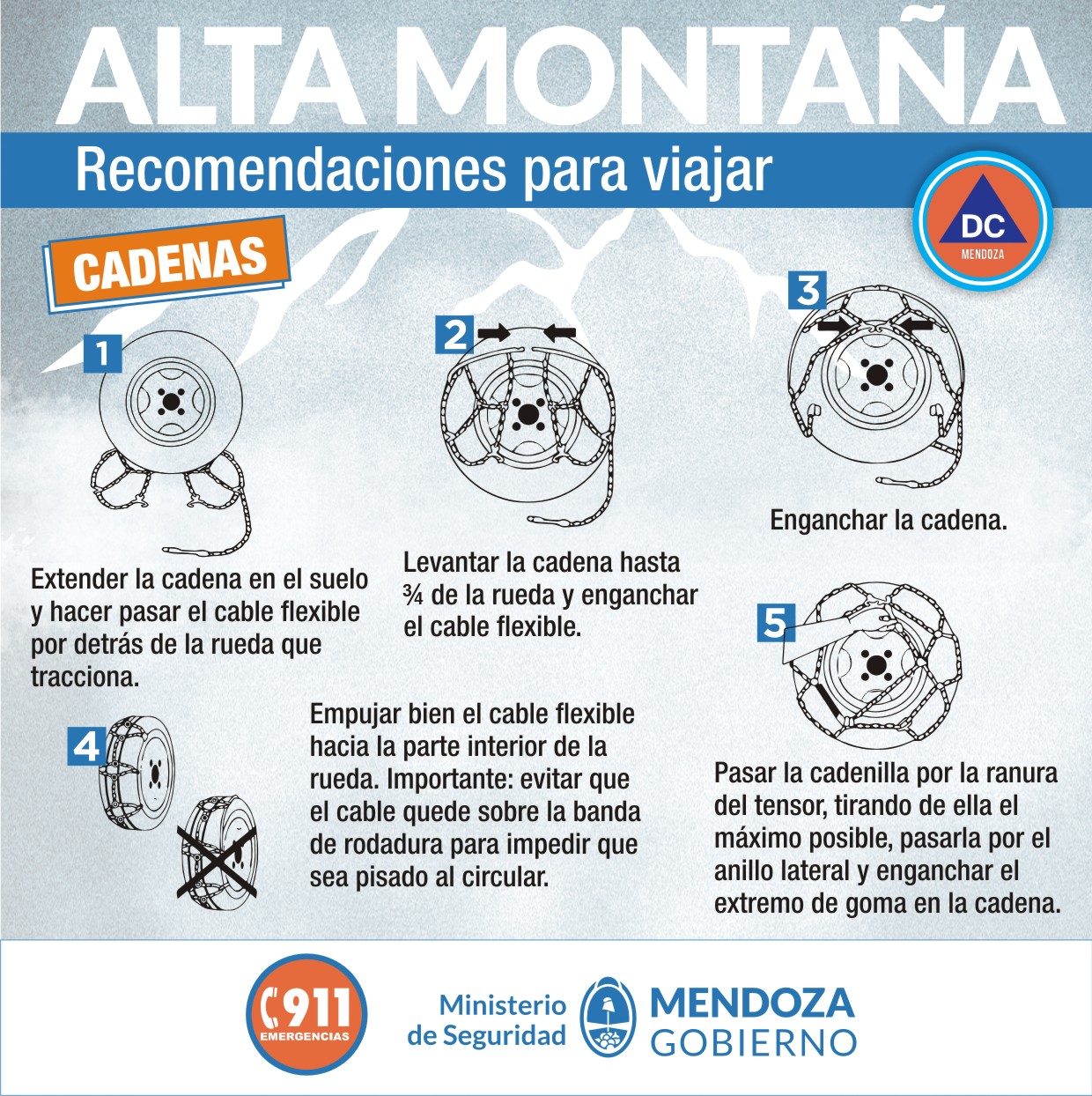 ALTA MONTAÑA

Recomendaciones para viajar

DC
MENDOZA

CADENAS

1

Extender la cadena en el suelo y hacer pasar el cable flexible por detrás de la rueda que tracciona.

2

Levantar la cadena hasta ¾ de la rueda y enganchar el cable flexible.

3

Enganchar la cadena.

4

Empujar bien el cable flexible hacia la parte interior de la rueda. Importante: evitar que el cable quede sobre la banda de rodadura para impedir que sea pisado al circular.

5

Pasar la cadenilla por la ranura del tensor, tirando de ella el máximo posible, pasarla por el anillo lateral y enganchar el extremo de goma en la cadena.

911
EMERGENCIAS

Ministerio de Seguridad

MENDOZA
GOBIERNO